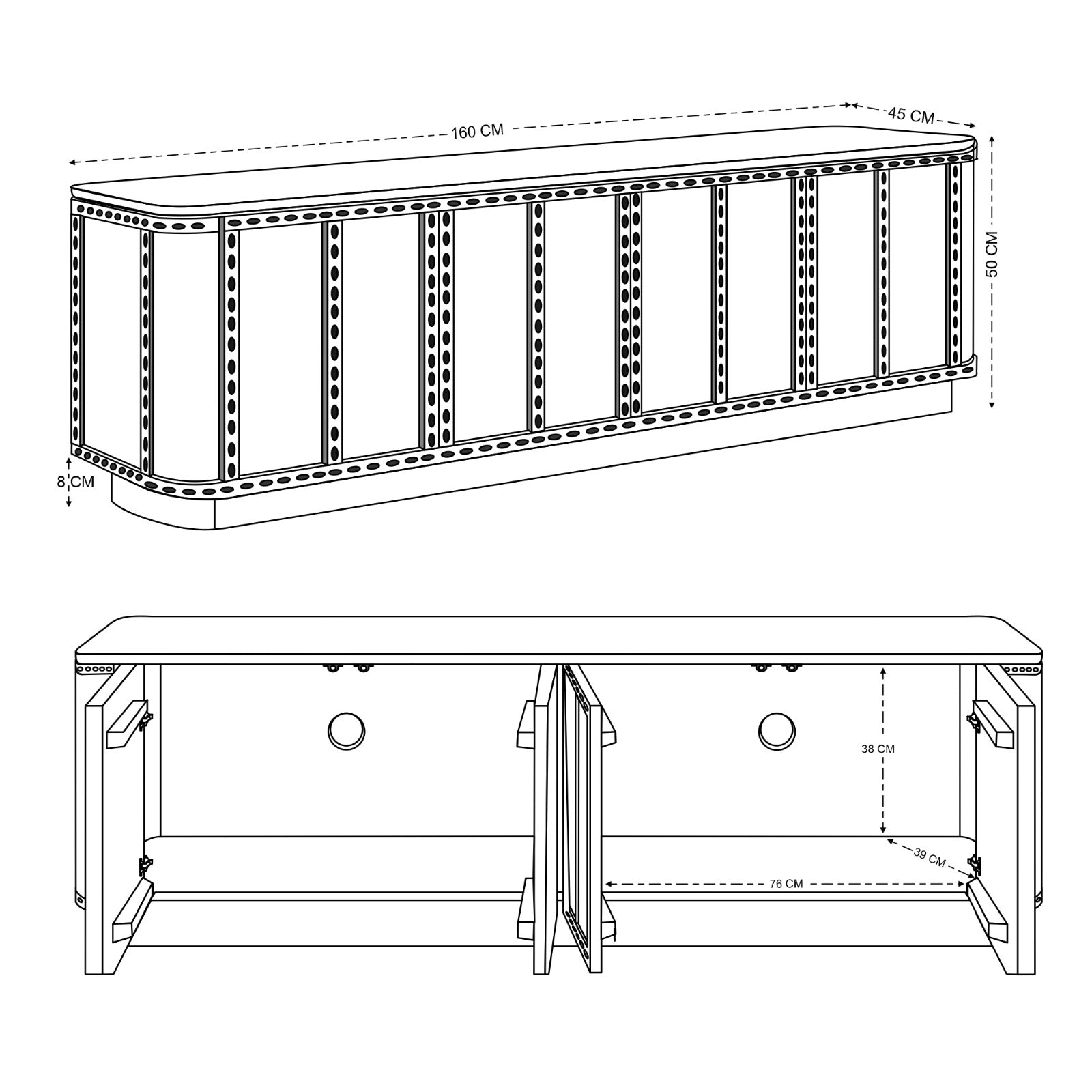 160 CM

45 CM

50 CM

8 CM

38 CM

39 CM

76 CM