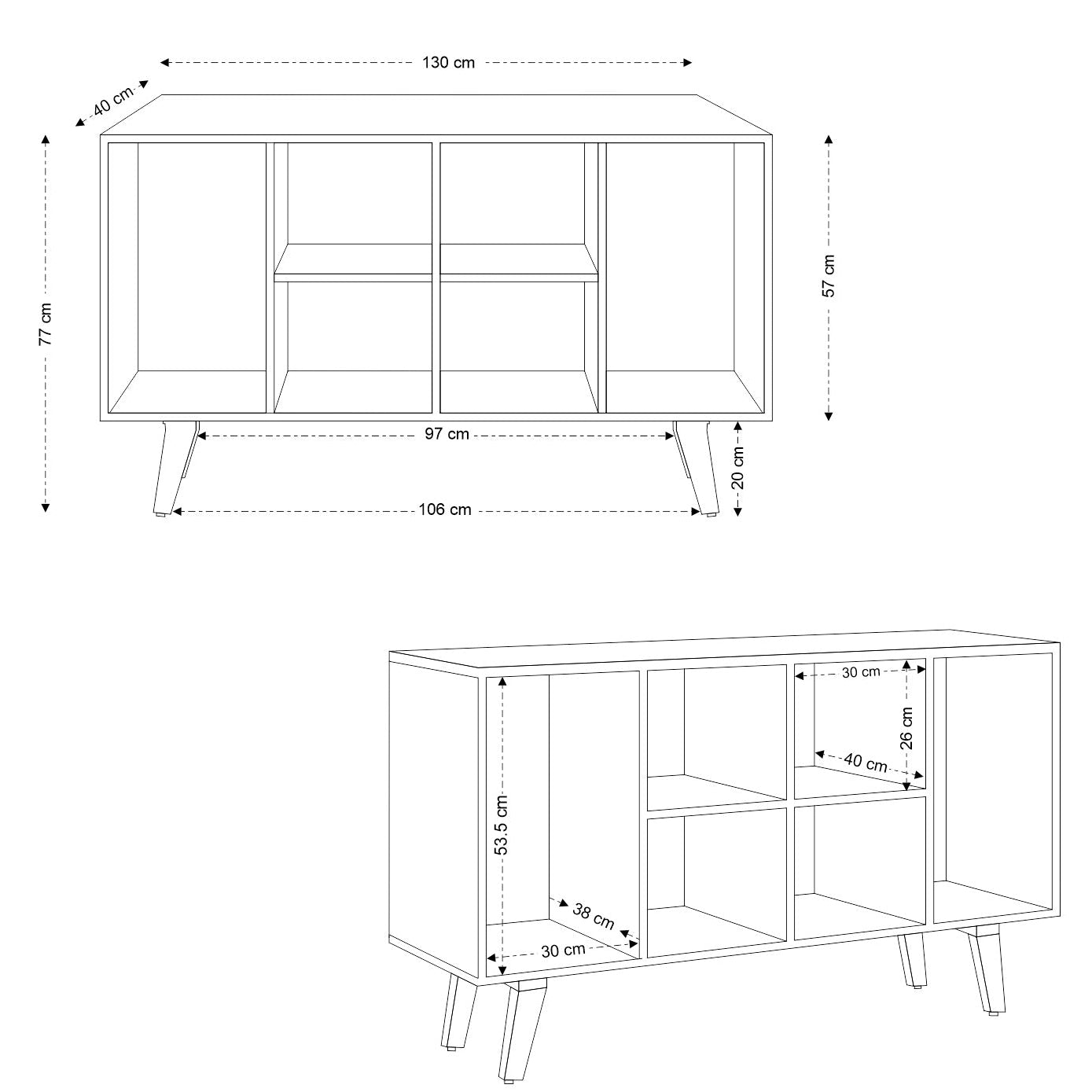 130 cm

40 cm

77 cm

57 cm

97 cm

20 cm

106 cm

30 cm

26 cm

40 cm

53.5 cm

38 cm

30 cm