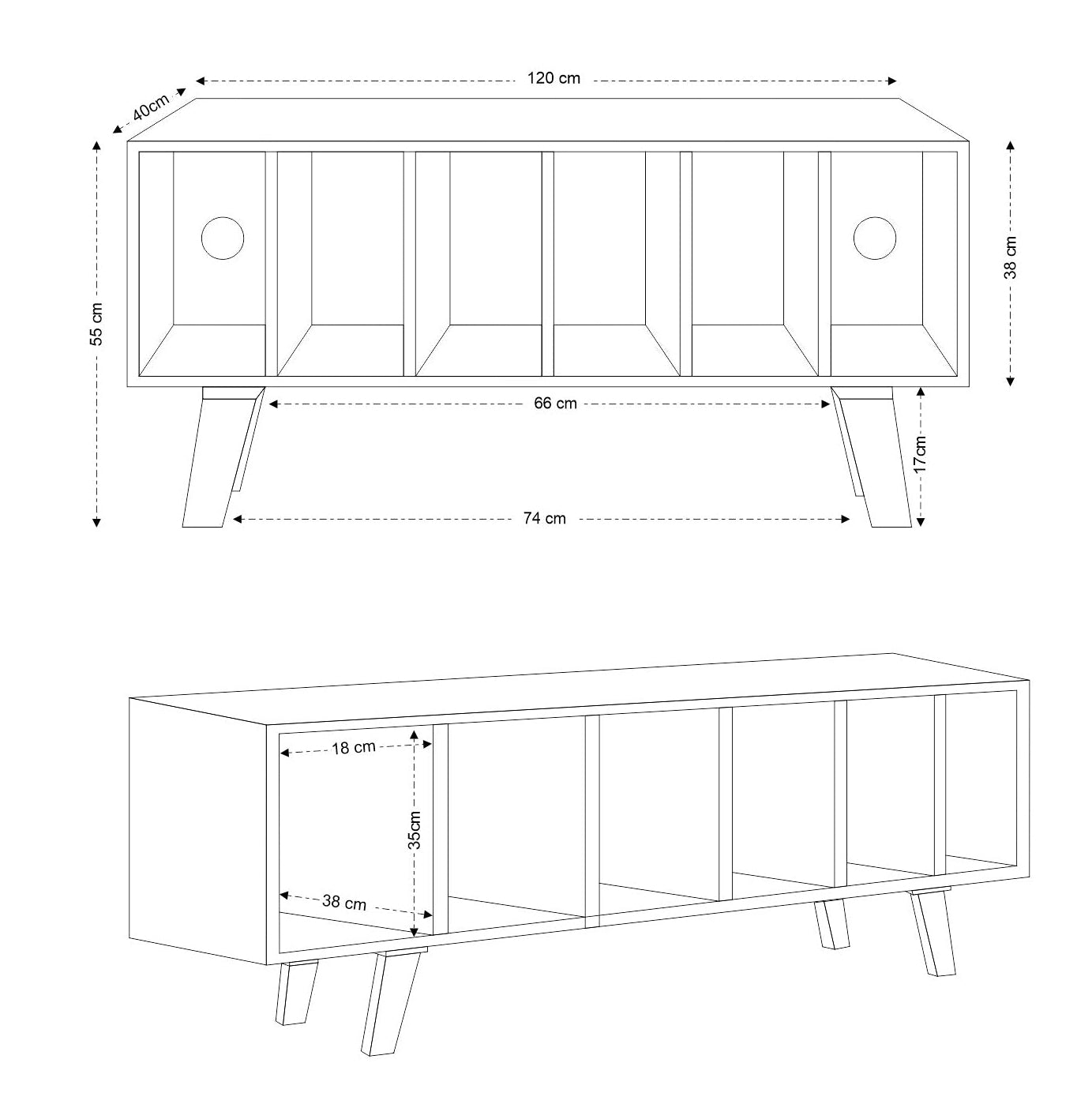 120 cm
40cm
55 cm
38 cm
66 cm
17cm
74 cm

18 cm
35cm
38 cm