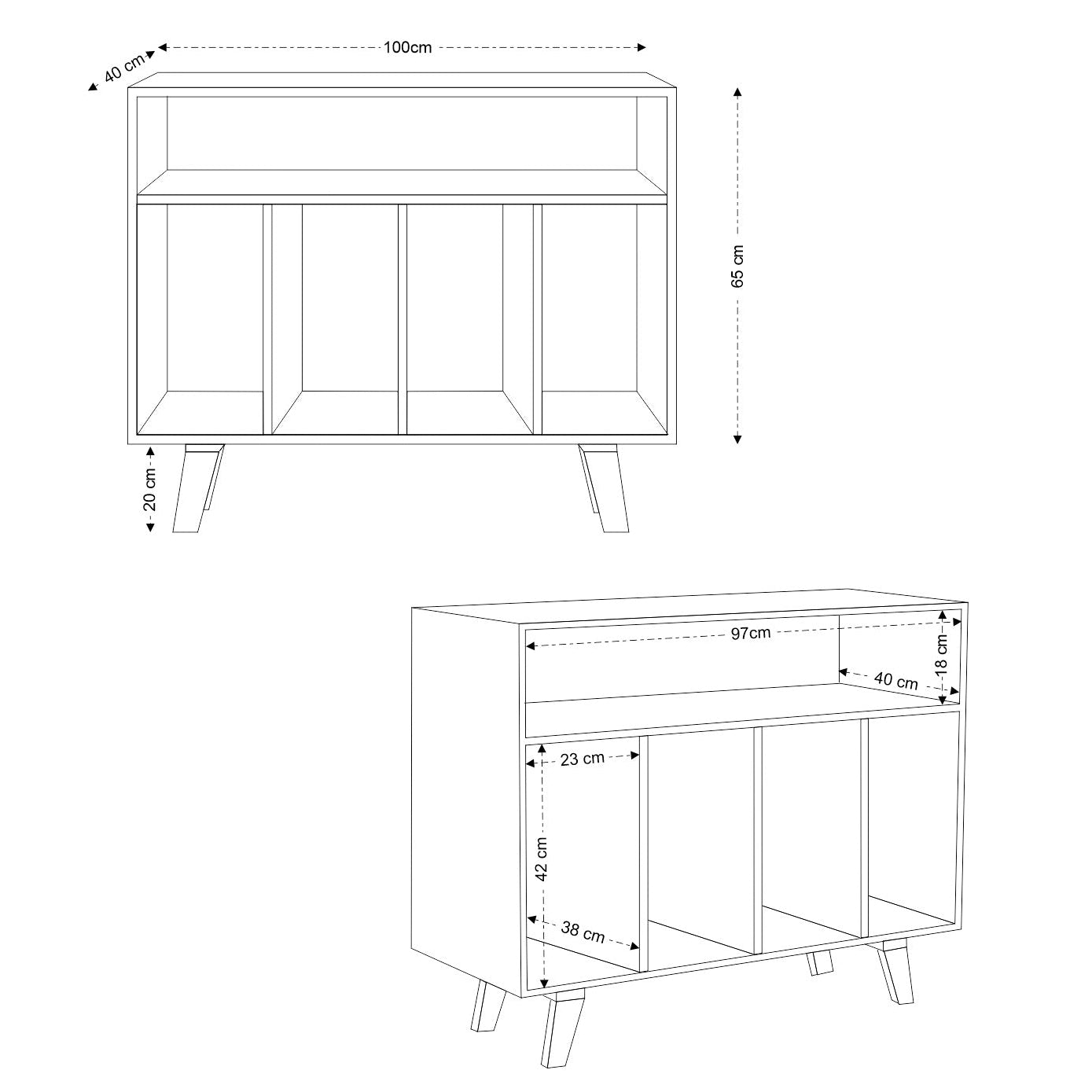 40 cm
100cm
65 cm
20 cm
97cm
18 cm
40 cm
23 cm
42 cm
38 cm